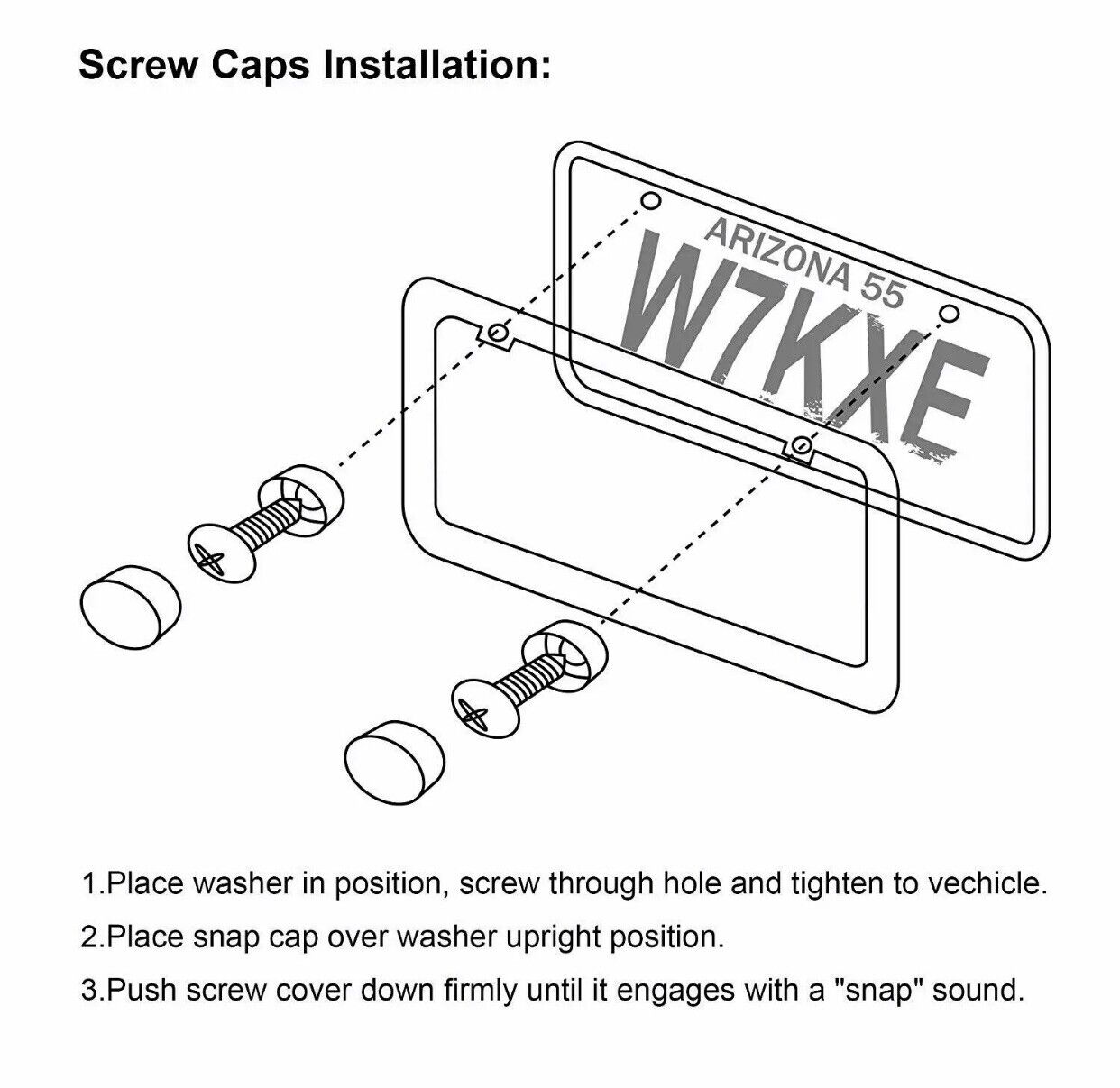 Screw Caps Installation:

ARIZONA 55
W7KXE

1.Place washer in position, screw through hole and tighten to vechicle.

2.Place snap cap over washer upright position.

3.Push screw cover down firmly until it engages with a "snap" sound.